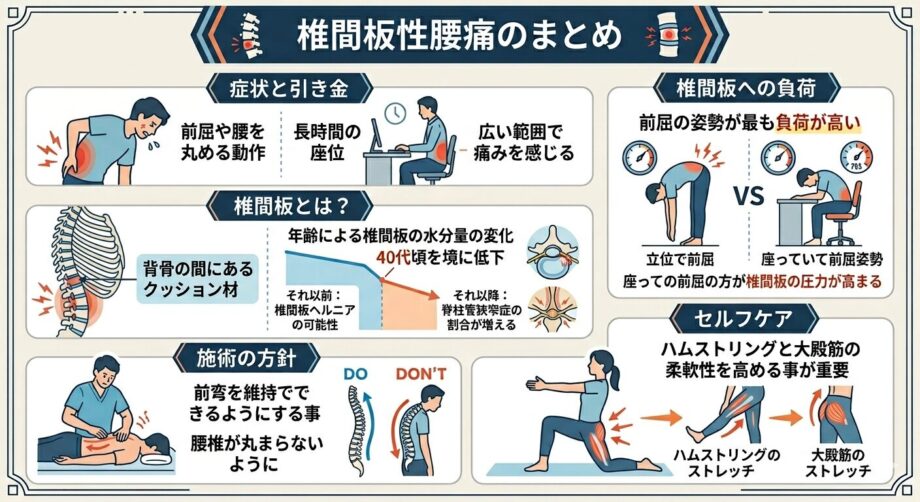 椎間板性腰痛のまとめ

症状と引き金

前屈や腰を丸める動作

長時間の座位

広い範囲で痛みを感じる

椎間板とは？

背骨の間にあるクッション材

年齢による椎間板の水分量の変化

40代頃を境に低下

それ以前：椎間板ヘルニアの可能性

それ以降：脊柱管狭窄症の割合が増える

施術の方針

前弯を維持でできるようにする事

腰椎が丸まらないように

DO

DON'T

椎間板への負荷

前屈の姿勢が最も負荷が高い

VS

立位で前屈

座っていて前屈姿勢

座っての前屈の方が椎間板の圧力が高まる

セルフケア

ハムストリングと大殿筋の柔軟性を高める事が重要

ハムストリングのストレッチ

大殿筋のストレッチ